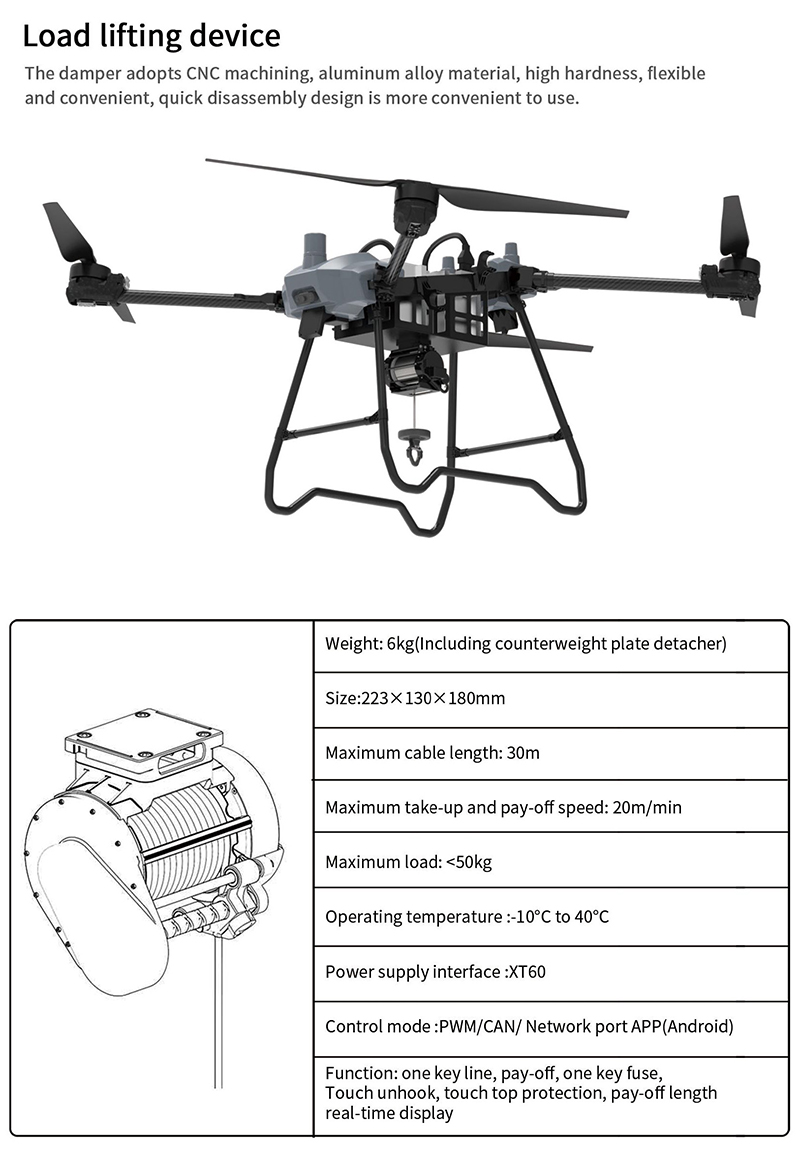 Load lifting device

The damper adopts CNC machining, aluminum alloy material, high hardness, flexible and convenient, quick disassembly design is more convenient to use.

Weight: 6kg(Including counterweight plate detacher)

Size:223×130×180mm

Maximum cable length: 30m

Maximum take-up and pay-off speed: 20m/min

Maximum load: <50kg

Operating temperature :-10°C to 40°C

Power supply interface :XT60

Control mode :PWM/CAN/ Network port APP(Android)

Function: one key line, pay-off, one key fuse, Touch unhook, touch top protection, pay-off length real-time display